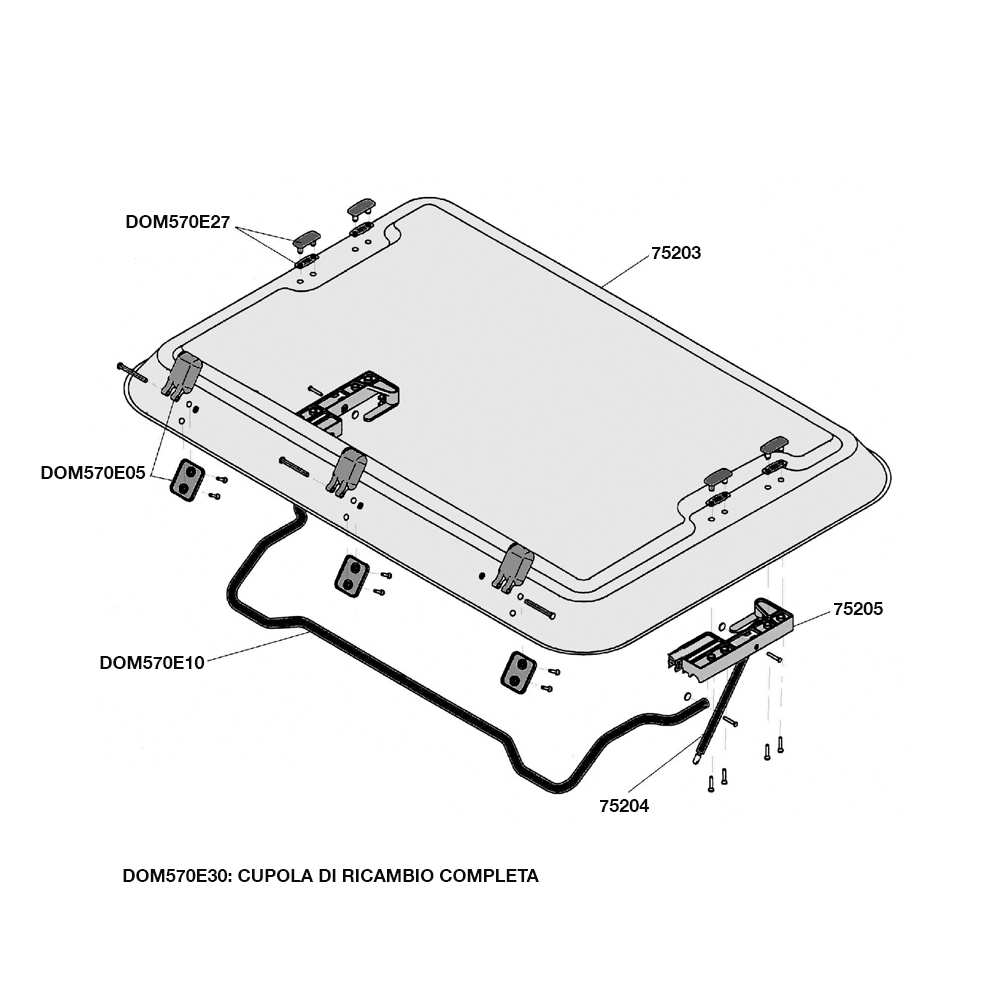 DOM570E27

75203

DOM570E05

75205

DOM570E10

75204

DOM570E30: CUPOLA DI RICAMBIO COMPLETA